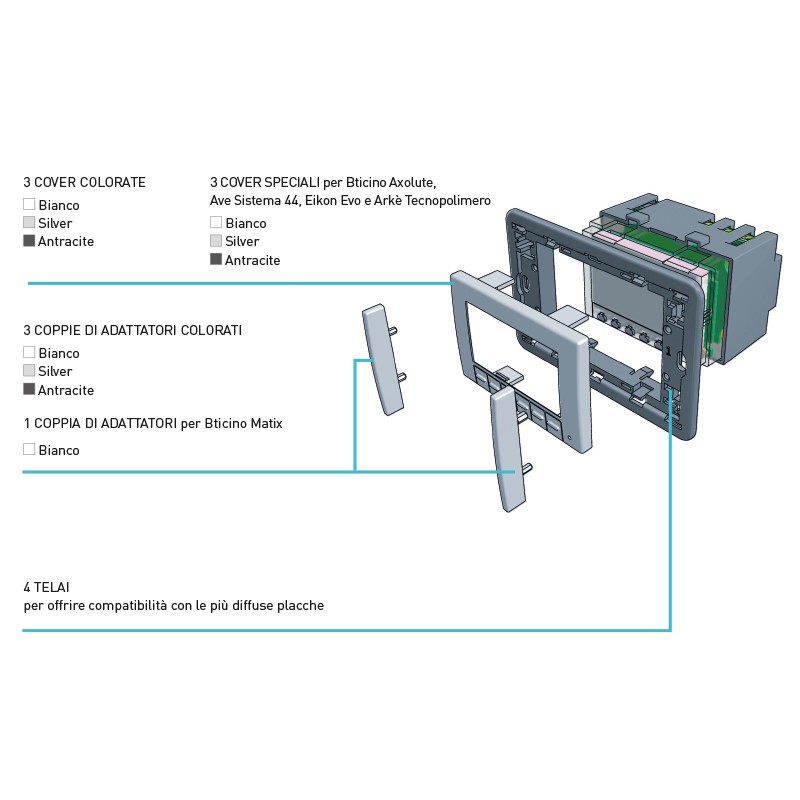 3 COVER COLORATE
Bianco
Silver
Antracite

3 COVER SPECIALI per Bticino Axolute, Ave Sistema 44, Eikon Evo e Arkè Tecnopolimero
Bianco
Silver
Antracite

3 COPPIE DI ADATTATORI COLORATI
Bianco
Silver
Antracite

1 COPPIA DI ADATTATORI per Bticino Matix
Bianco

4 TELAI
per offrire compatibilità con le più diffuse placche